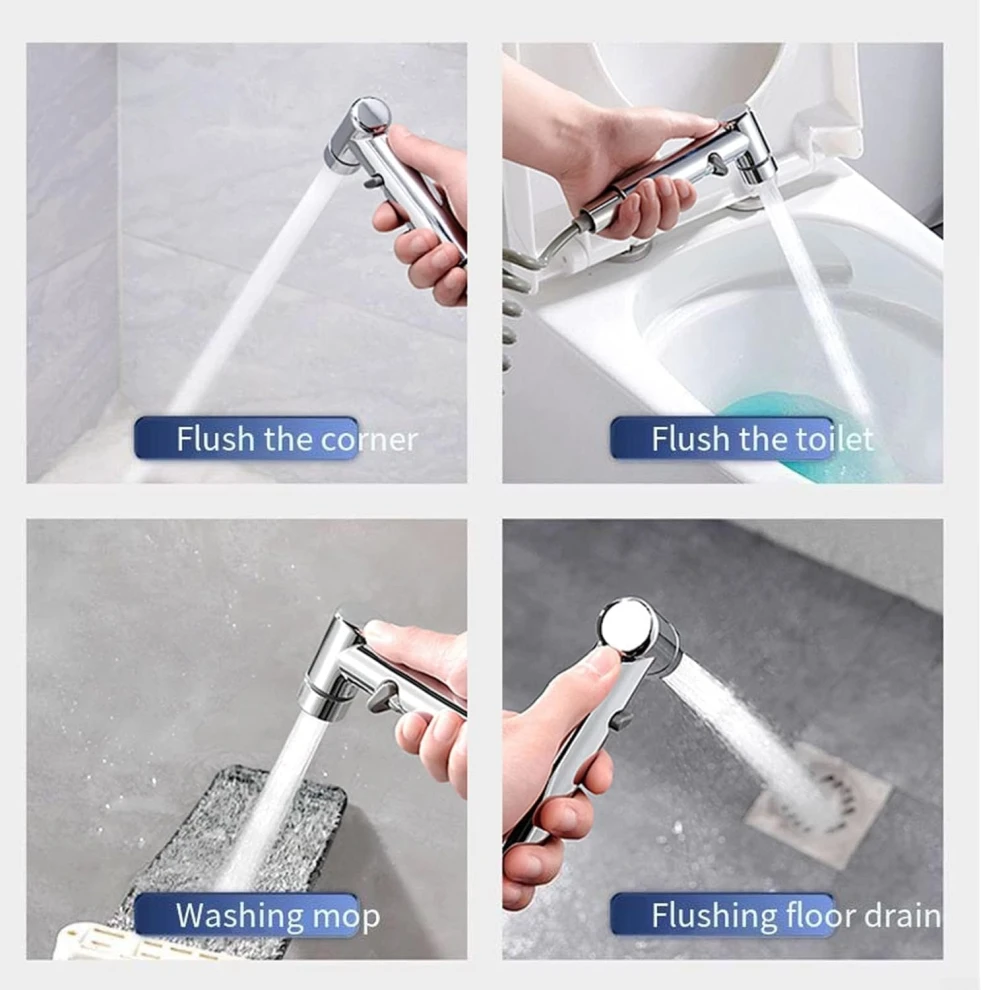 Flush the corner

Flush the toilet

Washing mop

Flushing floor drain