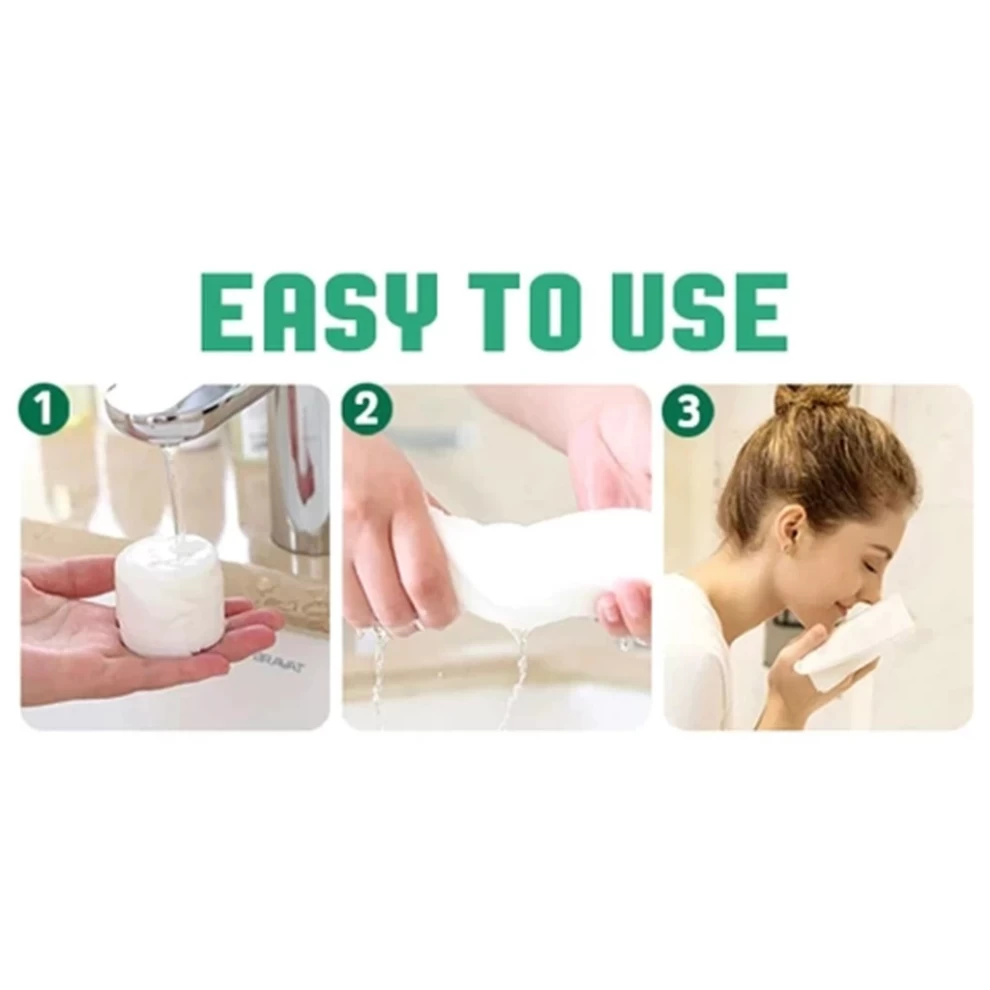 EASY TO USE

1

2

3