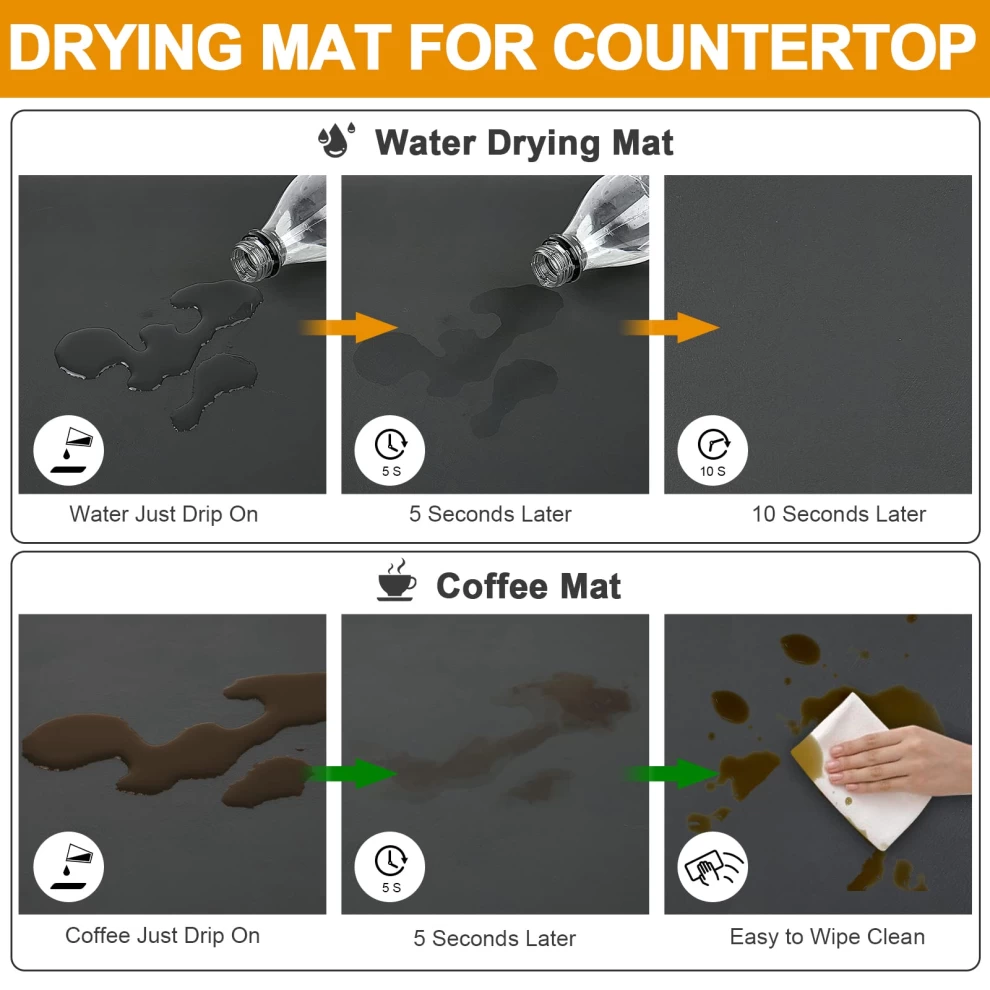 DRYING MAT FOR COUNTERTOP

Water Drying Mat

5 S

10 S

Water Just Drip On

5 Seconds Later

10 Seconds Later

Coffee Mat

5 S

Coffee Just Drip On

5 Seconds Later

Easy to Wipe Clean