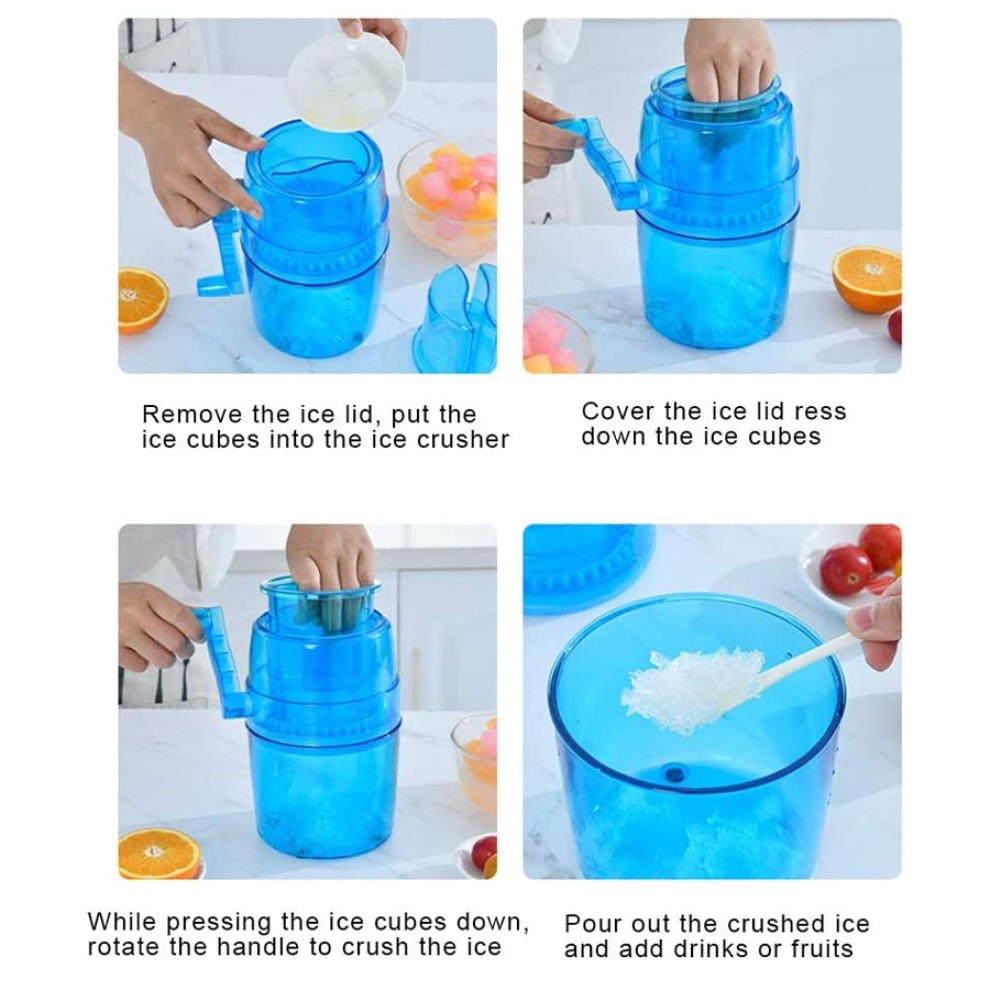 Remove the ice lid, put the ice cubes into the ice crusher

Cover the ice lid ress down the ice cubes

While pressing the ice cubes down, rotate the handle to crush the ice

Pour out the crushed ice and add drinks or fruits