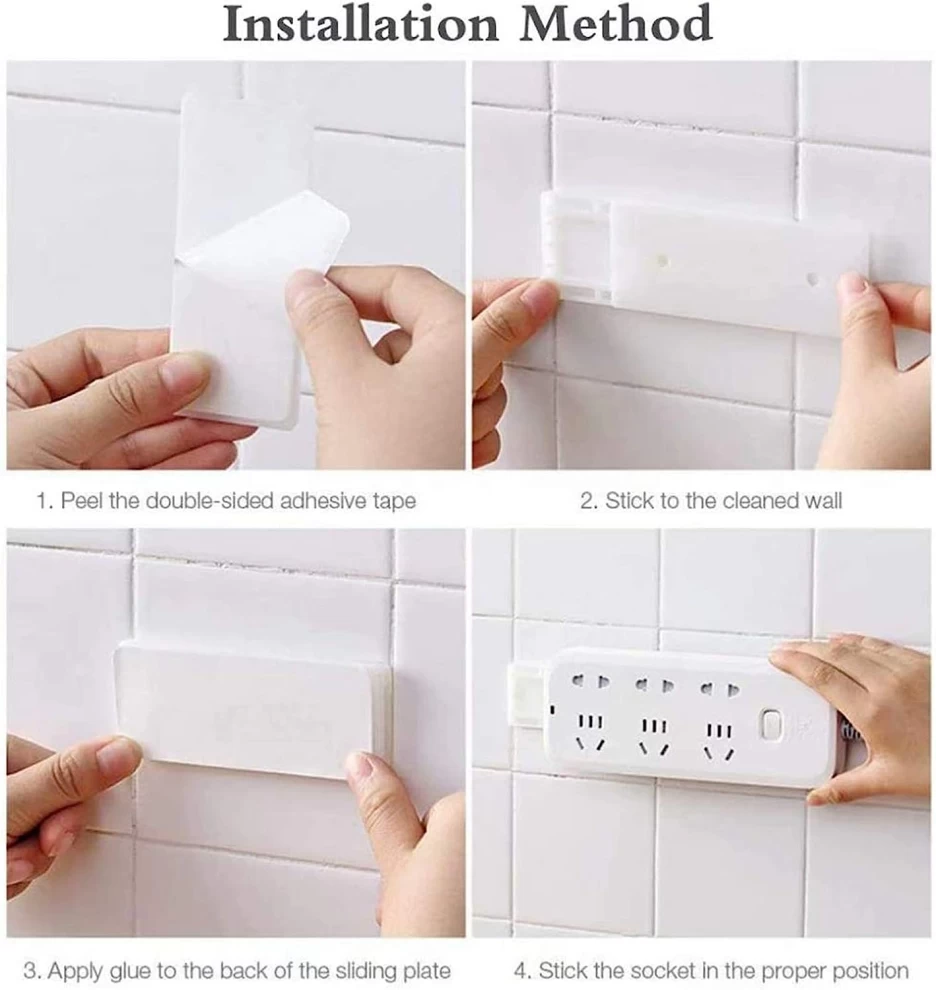 Installation Method

1. Peel the double-sided adhesive tape

2. Stick to the cleaned wall

3. Apply glue to the back of the sliding plate

4. Stick the socket in the proper position