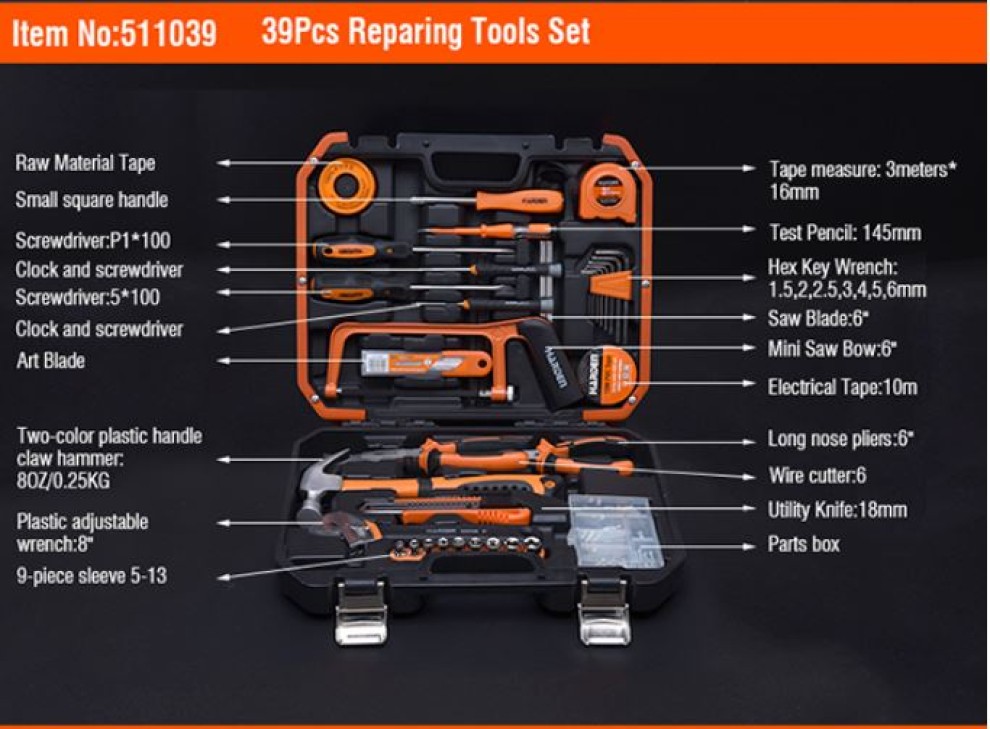 Item No:511039 39Pcs Reparing Tools Set

Raw Material Tape
Small square handle
Screwdriver:P1*100
Clock and screwdriver
Screwdriver:5*100
Clock and screwdriver
Art Blade
Two-color plastic handle claw hammer: 8OZ/0.25KG
Plastic adjustable wrench:8"
9-piece sleeve 5-13

Tape measure: 3meters* 16mm
Test Pencil: 145mm
Hex Key Wrench: 1.5,2,2.5,3,4,5,6mm
Saw Blade:6"
Mini Saw Bow:6"
Electrical Tape:10m
Long nose pliers:6"
Wire cutter:6
Utility Knife:18mm
Parts box