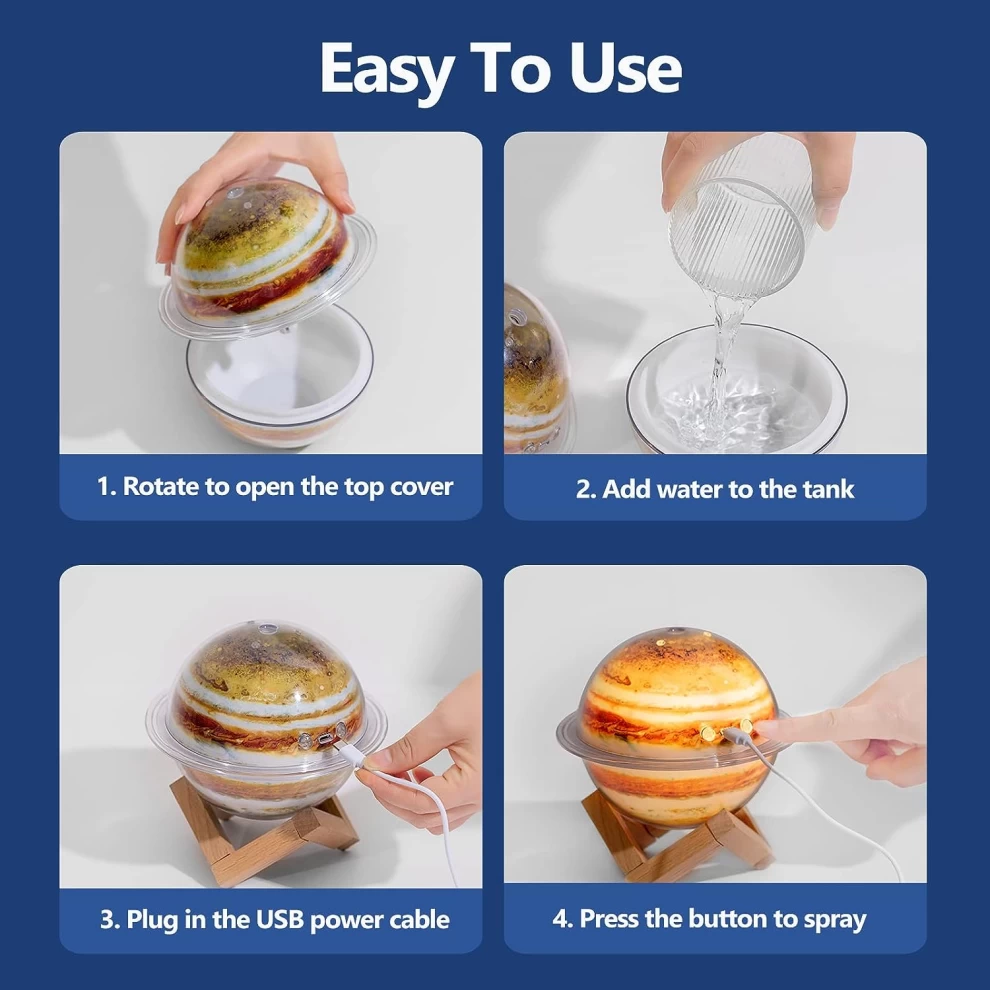 Easy To Use

1. Rotate to open the top cover

2. Add water to the tank

3. Plug in the USB power cable

4. Press the button to spray