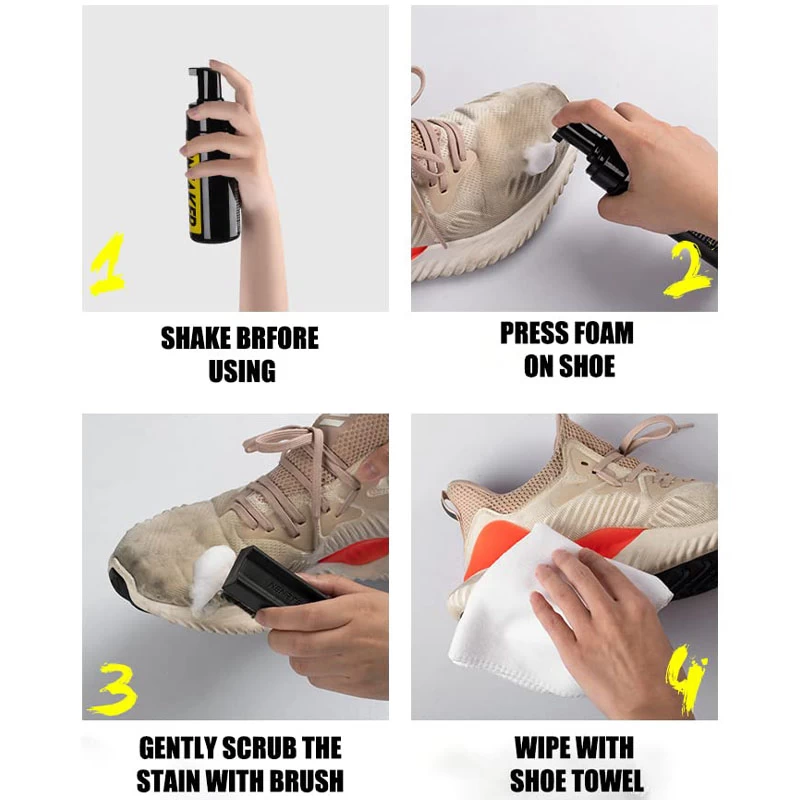 1

SHAKE BRFORE USING

2

PRESS FOAM ON SHOE

3

GENTLY SCRUB THE STAIN WITH BRUSH

4

WIPE WITH SHOE TOWEL