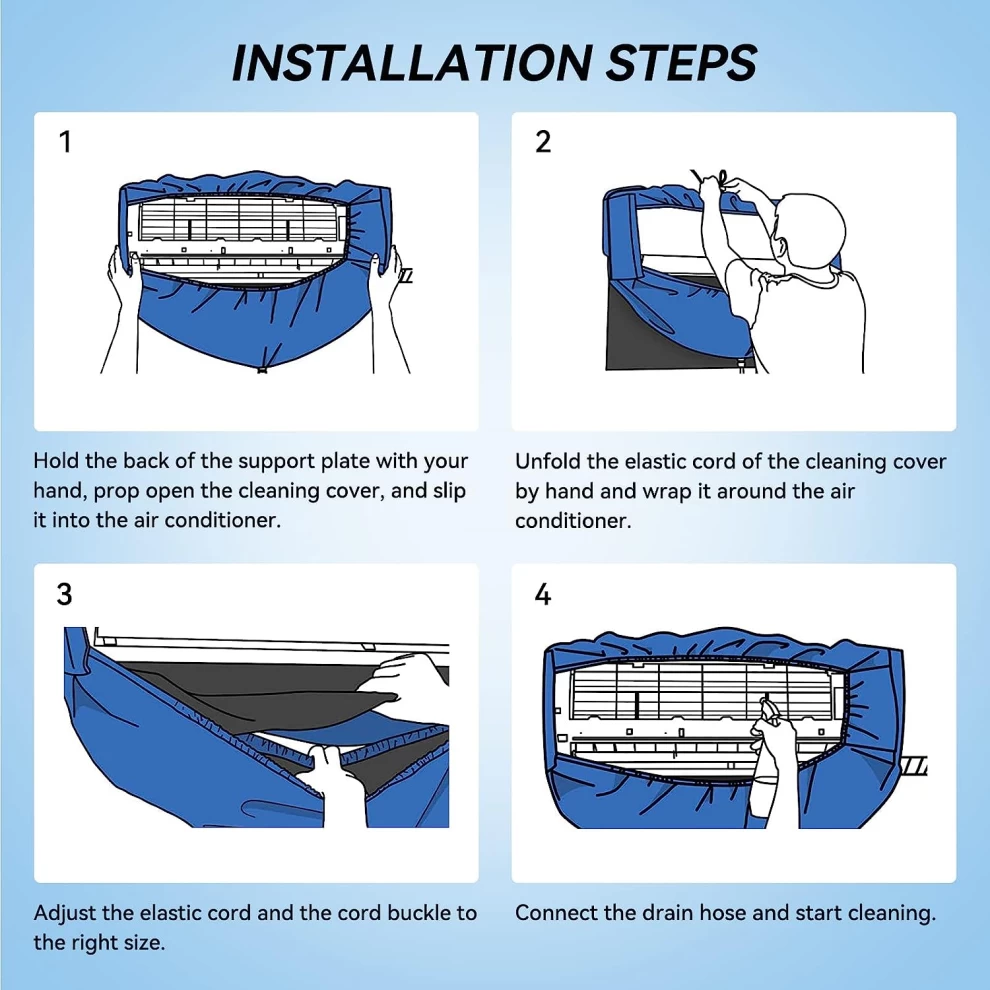 INSTALLATION STEPS

1

Hold the back of the support plate with your hand, prop open the cleaning cover, and slip it into the air conditioner.

2

Unfold the elastic cord of the cleaning cover by hand and wrap it around the air conditioner.

3

Adjust the elastic cord and the cord buckle to the right size.

4

Connect the drain hose and start cleaning.