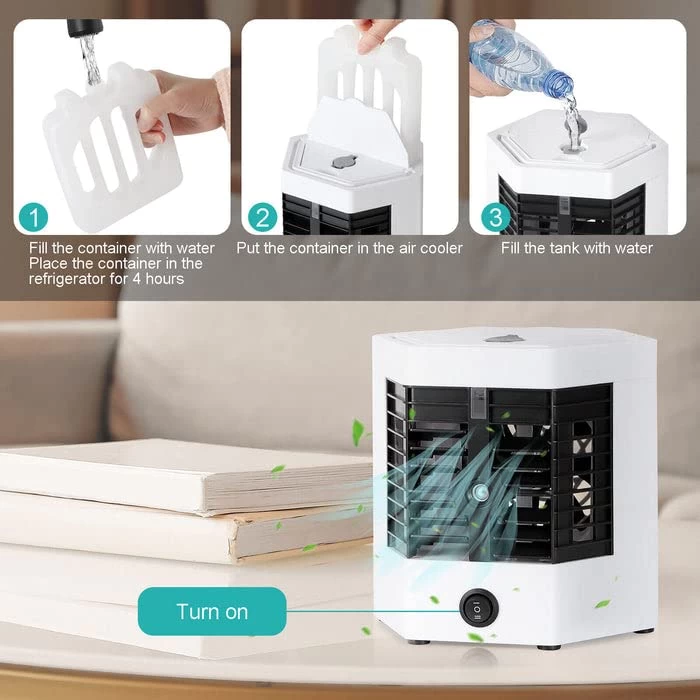 1
Fill the container with water
Place the container in the refrigerator for 4 hours

2
Put the container in the air cooler

3
Fill the tank with water

Turn on