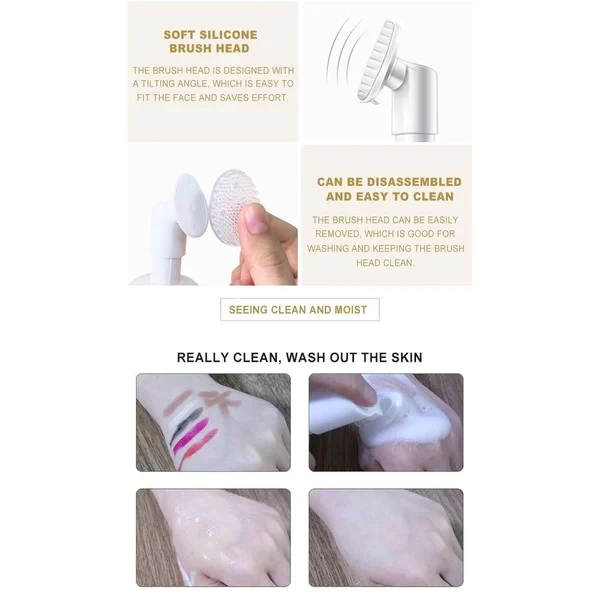 SOFT SILICONE BRUSH HEAD

THE BRUSH HEAD IS DESIGNED WITH A TILTING ANGLE, WHICH IS EASY TO FIT THE FACE AND SAVES EFFORT.

CAN BE DISASSEMBLED AND EASY TO CLEAN

THE BRUSH HEAD CAN BE EASILY REMOVED, WHICH IS GOOD FOR WASHING AND KEEPING THE BRUSH HEAD CLEAN.

SEEING CLEAN AND MOIST

REALLY CLEAN, WASH OUT THE SKIN